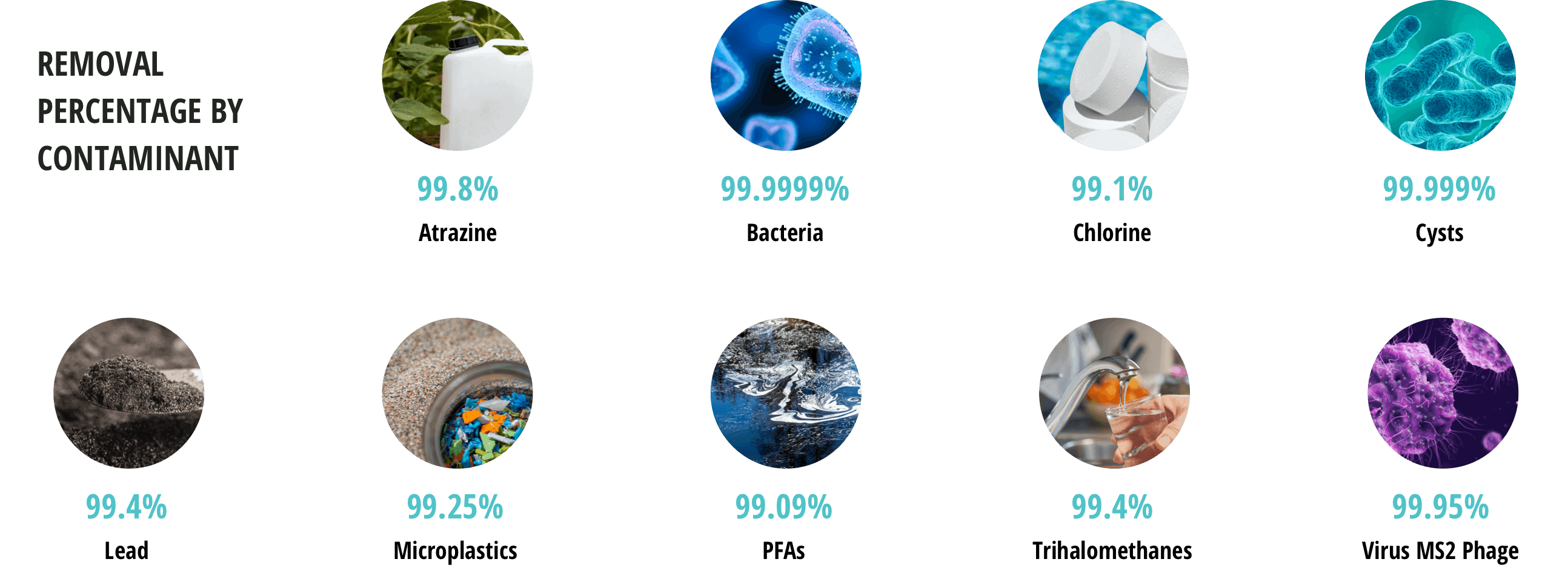 REMOVAL PERCENTAGE BY CONTAMINANT

99.8%
Atrazine

99.9999%
Bacteria

99.1%
Chlorine

99.999%
Cysts

99.4%
Lead

99.25%
Microplastics

99.09%
PFAs

99.4%
Trihalomethanes

99.95%
Virus MS2 Phage